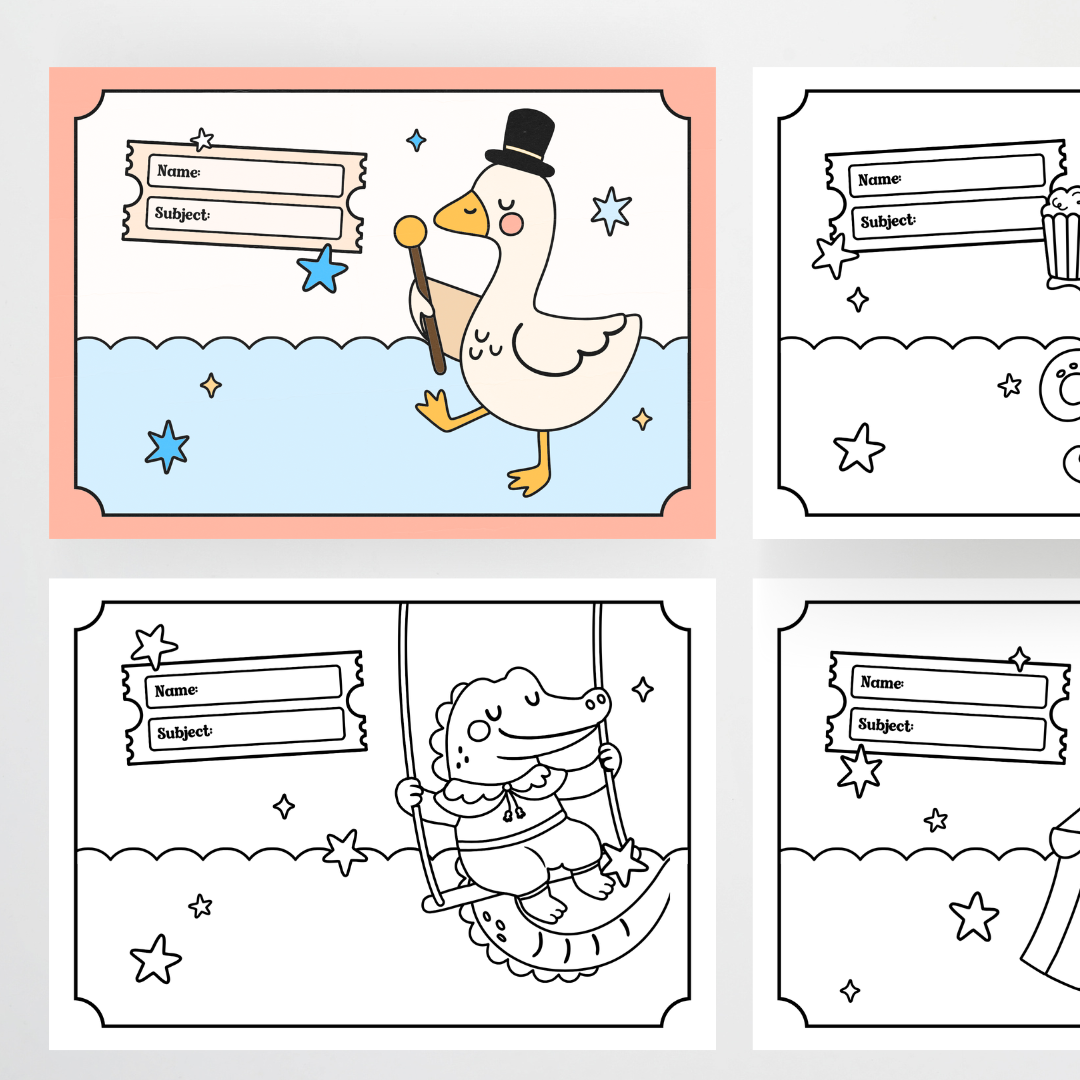 Name:
Subject:

Name:
Subject:

Name:
Subject:

Name:
Subject: