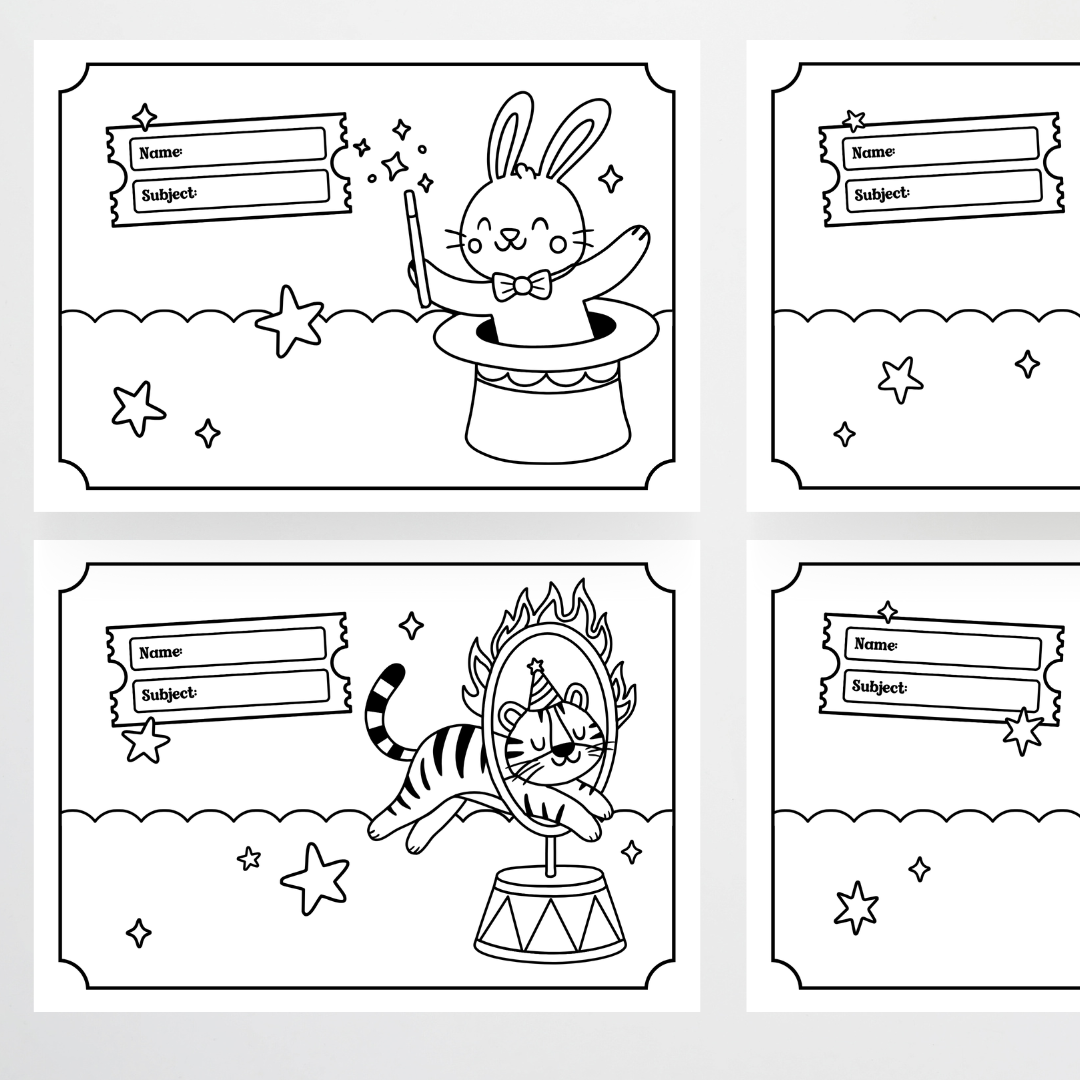 Name:
Subject:

Name:
Subject:

Name:
Subject:

Name:
Subject: