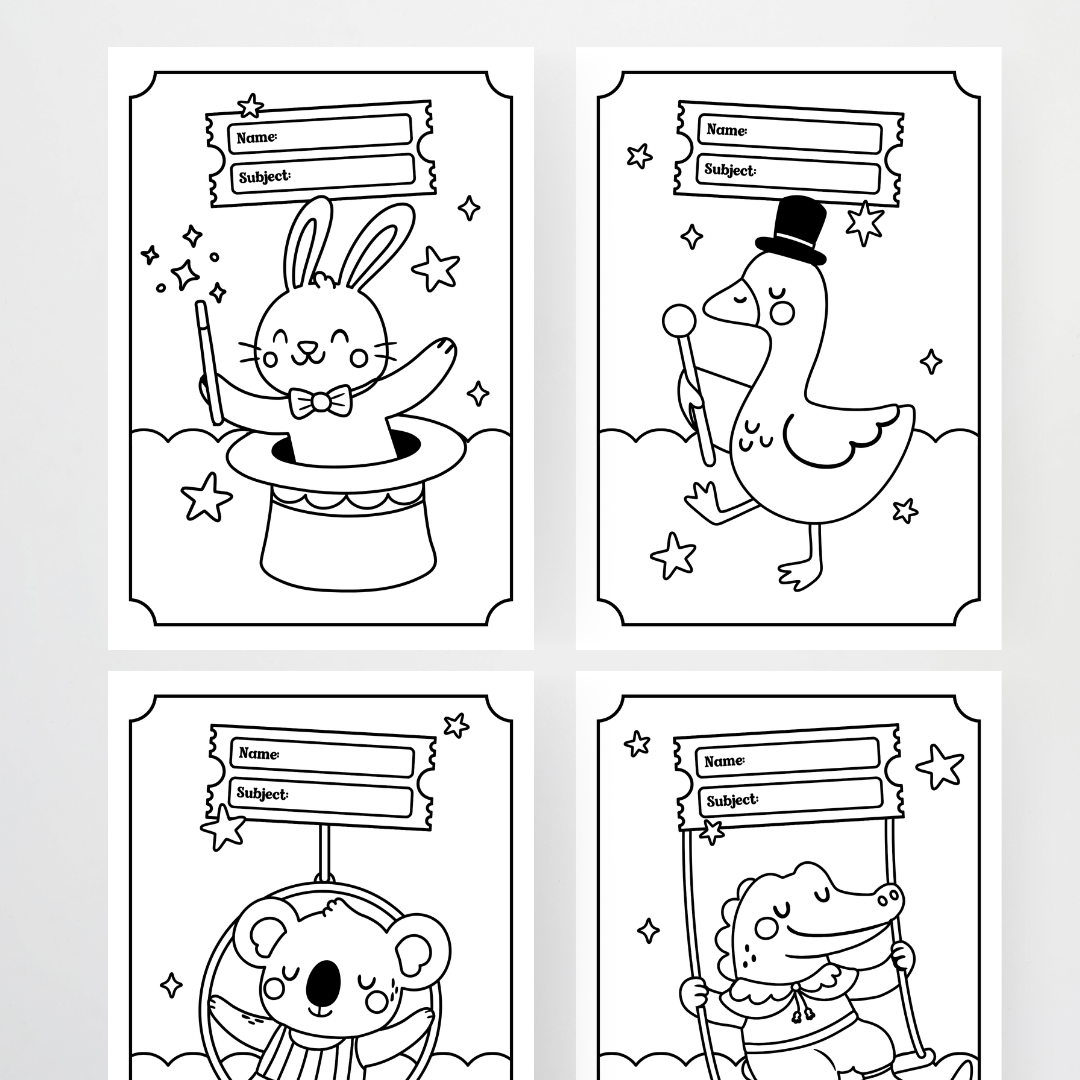 Name:
Subject:

Name:
Subject:

Name:
Subject:

Name:
Subject: