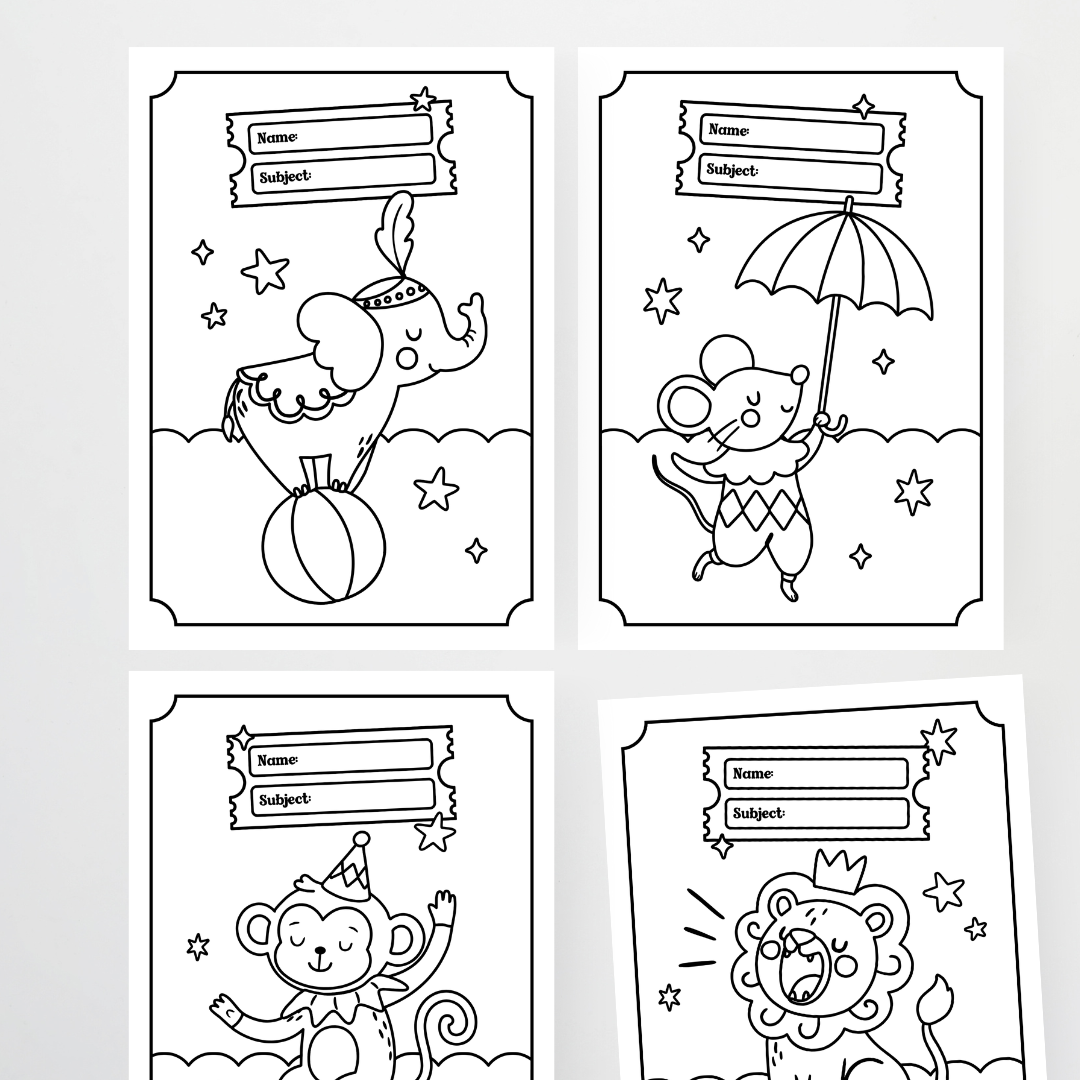 Name:
Subject:

Name:
Subject:

Name:
Subject:

Name:
Subject: